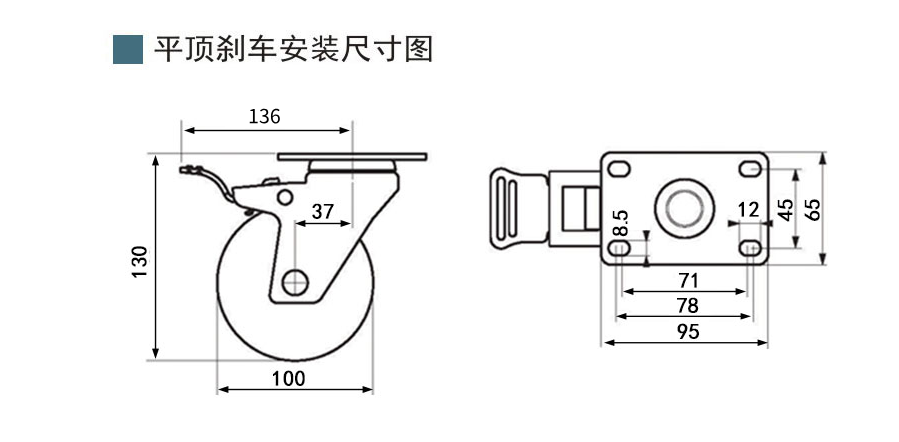 平顶刹车安装尺寸图

136

37

130

100

8.5

12

45

65

71

78

95